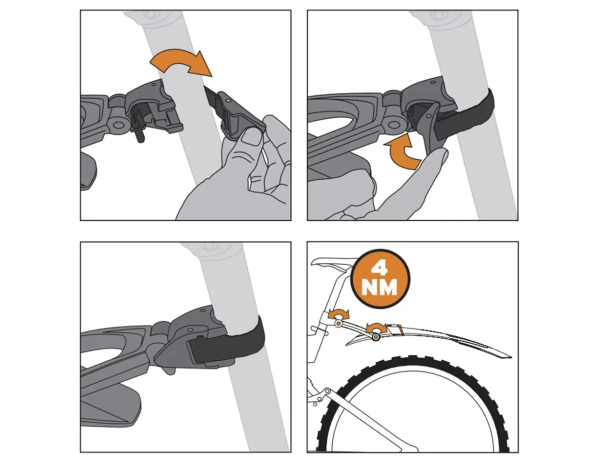 4 NM