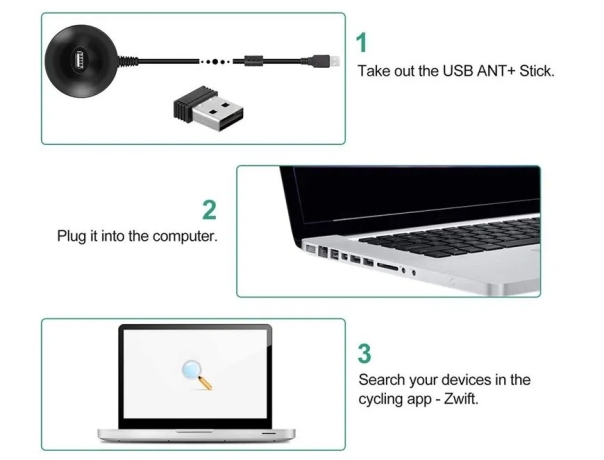 1
Take out the USB ANT+ Stick.

2
Plug it into the computer.

3
Search your devices in the cycling app - Zwift.