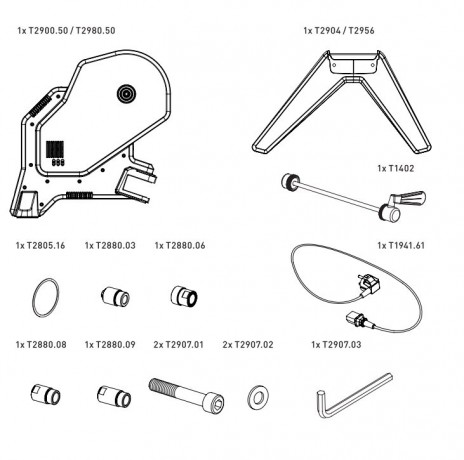 1x T2900.50 / T2980.50

1x T2904 / T2956

1x T1402

1x T2805.16

1x T2880.03

1x T2880.06

1x T1941.61

1x T2880.08

1x T2880.09

2x T2907.01

2x T2907.02

1x T2907.03